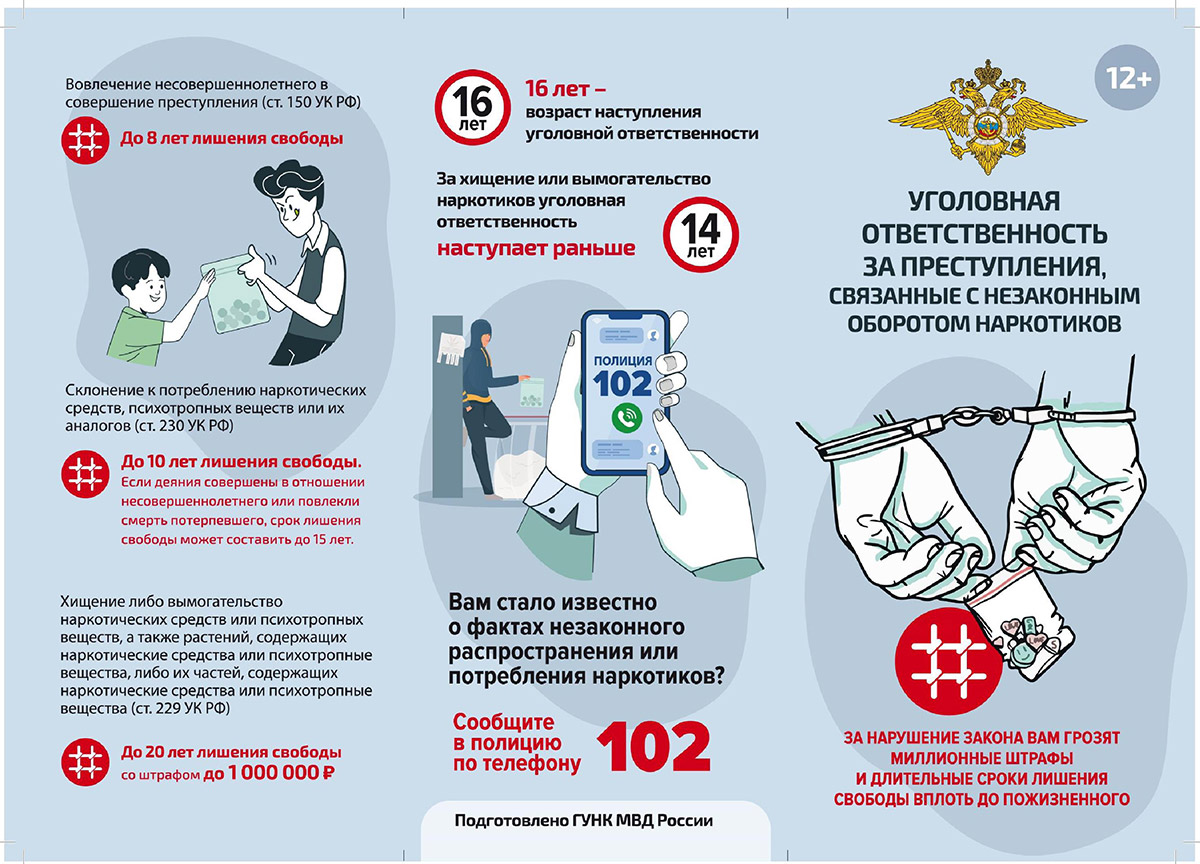 Вовлечение несовершеннолетнего в совершение преступления (ст. 150 УК РФ)

До 8 лет лишения свободы

Склонение к потреблению наркотических средств, психотропных веществ или их аналогов (ст. 230 УК РФ)

До 10 лет лишения свободы.
Если деяния совершены в отношении несовершеннолетнего или повлекли смерть потерпевшего, срок лишения свободы может составить до 15 лет.

Хищение либо вымогательство наркотических средств или психотропных веществ, а также растений, содержащих наркотические средства или психотропные вещества, либо их частей, содержащих наркотические средства или психотропные вещества (ст. 229 УК РФ)

До 20 лет лишения свободы со штрафом до 1 000 000 ₽

16 лет

16 лет – возраст наступления уголовной ответственности

За хищение или вымогательство наркотиков уголовная ответственность наступает раньше

14 лет

ПОЛИЦИЯ 102

Вам стало известно о фактах незаконного распространения или потребления наркотиков?

Сообщите в полицию по телефону 102

Подготовлено ГУНК МВД России

12+

УГОЛОВНАЯ ОТВЕТСТВЕННОСТЬ ЗА ПРЕСТУПЛЕНИЯ, СВЯЗАННЫЕ С НЕЗАКОННЫМ ОБОРОТОМ НАРКОТИКОВ

ЗА НАРУШЕНИЕ ЗАКОНА ВАМ ГРОЗЯТ МИЛЛИОННЫЕ ШТРАФЫ И ДЛИТЕЛЬНЫЕ СРОКИ ЛИШЕНИЯ СВОБОДЫ ВПЛОТЬ ДО ПОЖИЗНЕННОГО